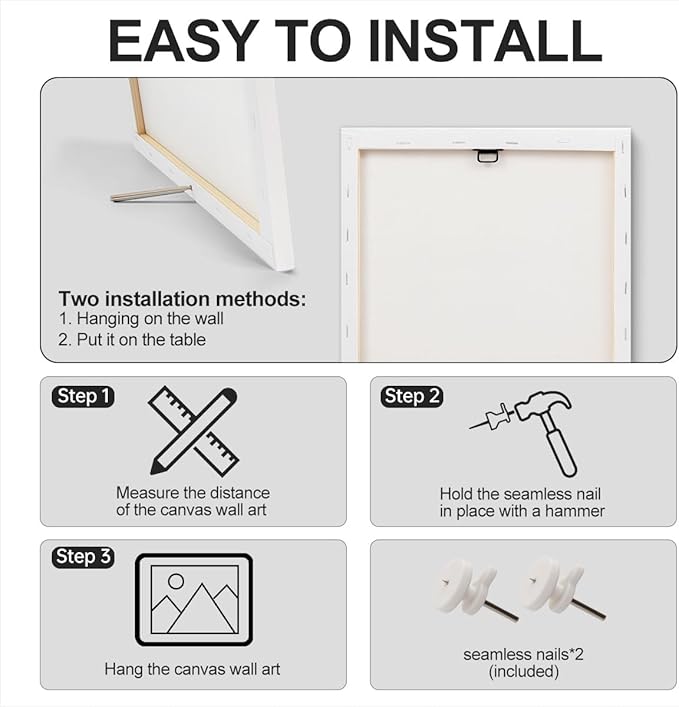 EASY TO INSTALL

Two installation methods:
1. Hanging on the wall
2. Put it on the table

Step 1

Measure the distance of the canvas wall art

Step 2

Hold the seamless nail in place with a hammer

Step 3

Hang the canvas wall art

seamless nails*2 (included)